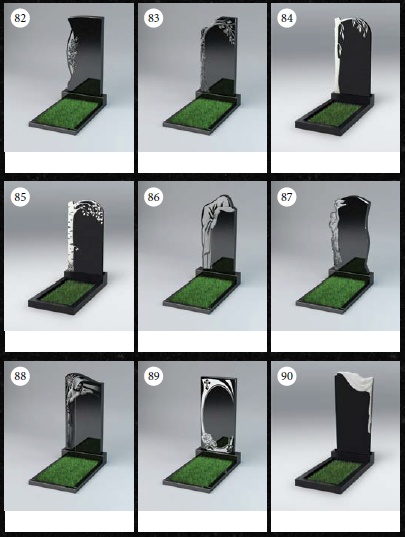 82

83

84

85

86

87

88

89

90